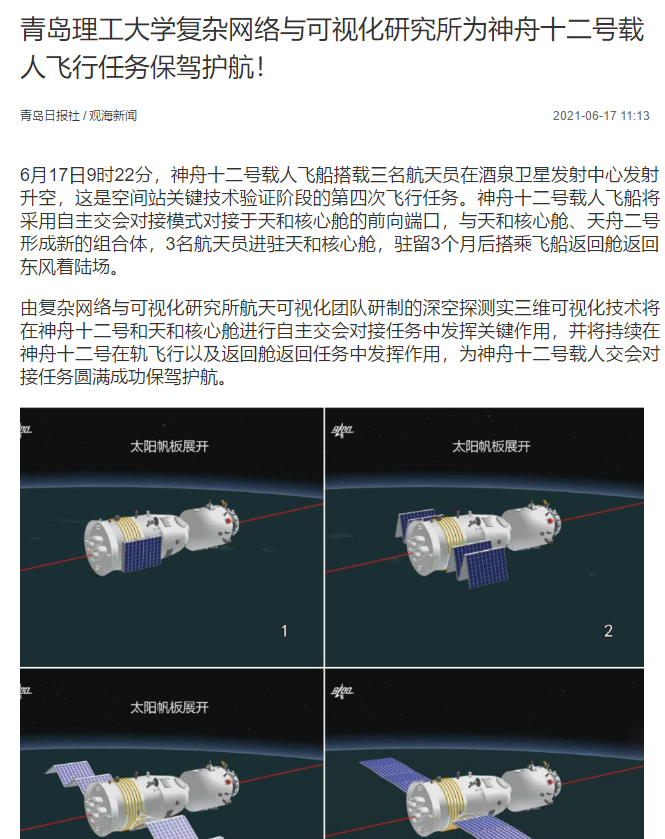 青岛理工大学复杂网络与可视化研究所为神舟十二号载人飞行任务保驾护航!

青岛日报社 / 观海新闻

2021-06-17 11:13

6月17日9时22分，神舟十二号载人飞船搭载三名航天员在酒泉卫星发射中心发射升空，这是空间站关键技术验证阶段的第四次飞行任务。神舟十二号载人飞船将采用自主交会对接模式对接于天和核心舱的前向端口，与天和核心舱、天舟二号形成新的组合体，3名航天员进驻天和核心舱，驻留3个月后搭乘飞船返回舱返回东风着陆场。

由复杂网络与可视化研究所航天可视化团队研制的深空探测实三维可视化技术将在神舟十二号和天和核心舱进行自主交会对接任务中发挥关键作用，并将持续在神舟十二号在轨飞行以及返回舱返回任务中发挥作用，为神舟十二号载人交会对接任务圆满成功保驾护航。

太阳帆板展开

1

太阳帆板展开

2

太阳帆板展开